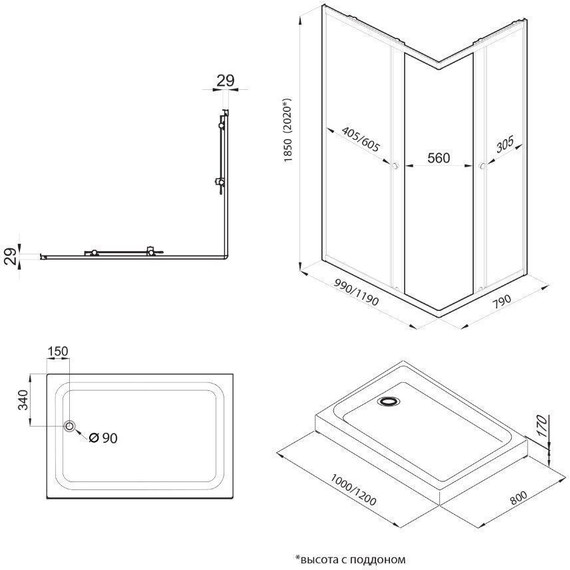 29

29

1850 (2020*)

405/605

560

305

990/1190

790

150

340

Ø 90

170

1000/1200

800

*высота с поддоном