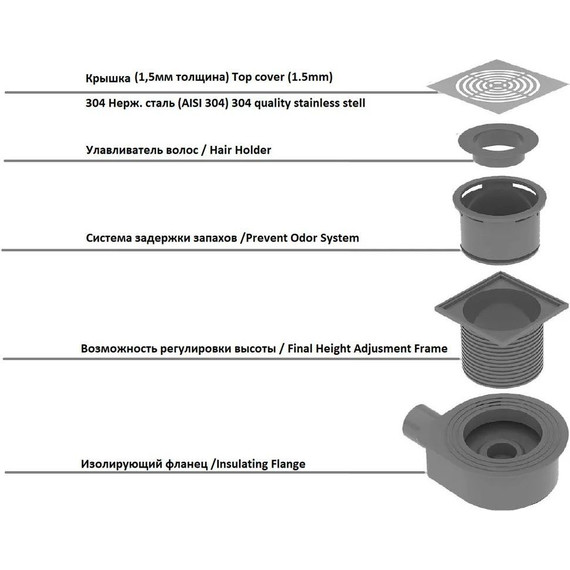 Крышка (1,5мм толщина) Top cover (1.5mm)

304 Нерж. сталь (AISI 304) 304 quality stainless stell

Улавливатель волос / Hair Holder

Система задержки запахов /Prevent Odor System

Возможность регулировки высоты / Final Height Adjusment Frame

Изолирующий фланец /Insulating Flange