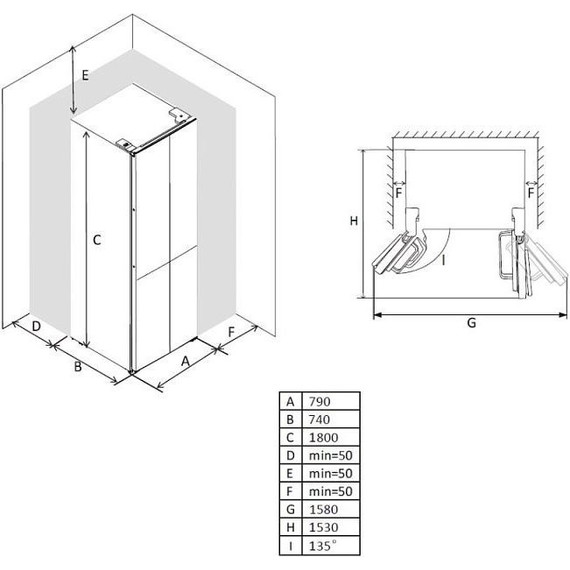 E

C

D

B

A

F

F

F

H

I

G

| A | 790 |
|---|---|
| B | 740 |
| C | 1800 |
| D | min=50 |
| E | min=50 |
| F | min=50 |
| G | 1580 |
| H | 1530 |
| I | 135° |