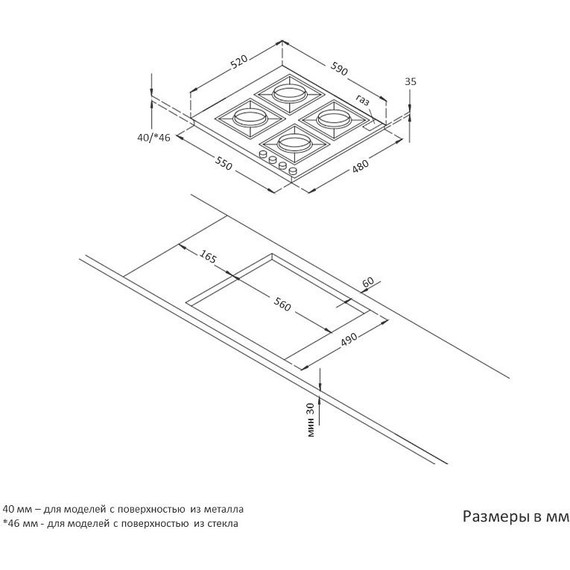 520

590

35

газ

40/*46

550

480

165

60

560

490

мин 30

40 мм – для моделей с поверхностью из металла
*46 мм - для моделей с поверхностью из стекла

Размеры в мм