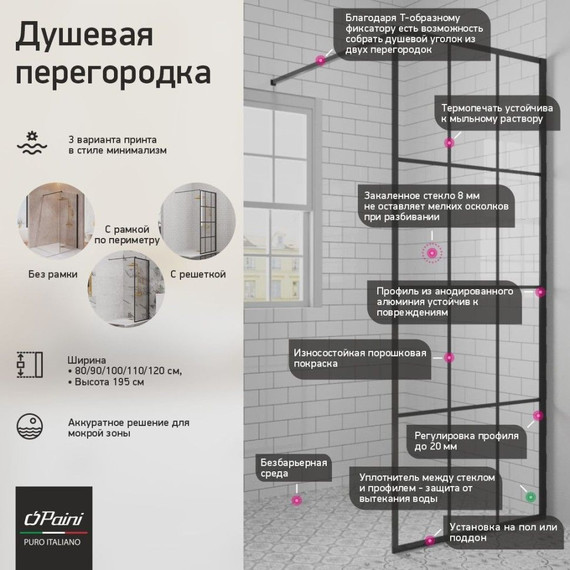 Душевая перегородка

3 варианта принта в стиле минимализм

С рамкой по периметру

Без рамки

С решеткой

Ширина
• 80/90/100/110/120 см,
• Высота 195 см

Аккуратное решение для мокрой зоны

Paini
PURO ITALIANO

Благодаря Т-образному фиксатору есть возможность собрать душевой уголок из двух перегородок

Термопечать устойчива к мыльному раствору

Закаленное стекло 8 мм не оставляет мелких осколков при разбивании

Профиль из анодированного алюминия устойчив к повреждениям

Износостойкая порошковая покраска

Регулировка профиля до 20 мм

Безбарьерная среда

Уплотнитель между стеклом и профилем - защита от вытекания воды

Установка на пол или поддон