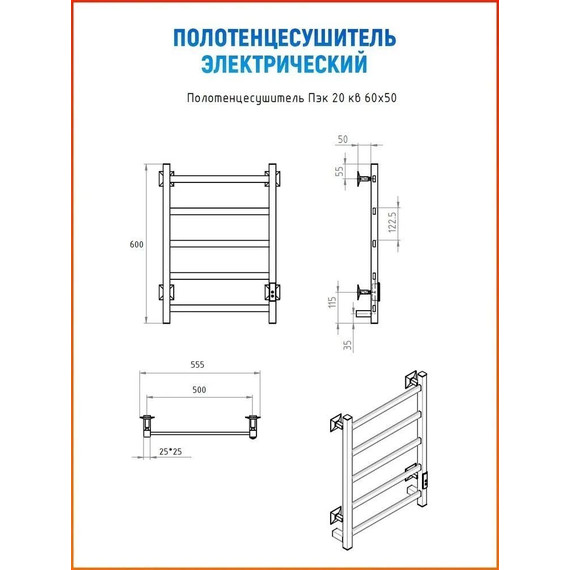 ПОЛОТЕНЦЕСУШИТЕЛЬ ЭЛЕКТРИЧЕСКИЙ

Полотенцесушитель Пэк 20 кв 60х50

600

50

55

122.5

115

35

555

500

25*25