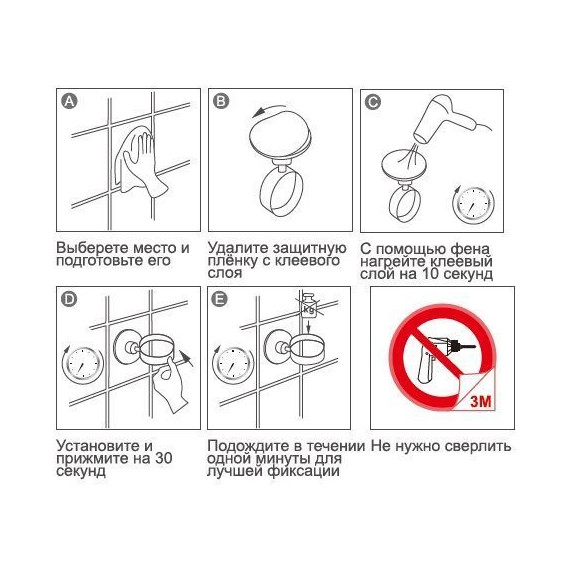 A

Выберете место и подготовьте его

B

Удалите защитную плёнку с клеевого слоя

C

С помощью фена нагрейте клеевый слой на 10 секунд

D

Установите и прижмите на 30 секунд

E

KG

Подождите в течении одной минуты для лучшей фиксации

3M

Не нужно сверлить