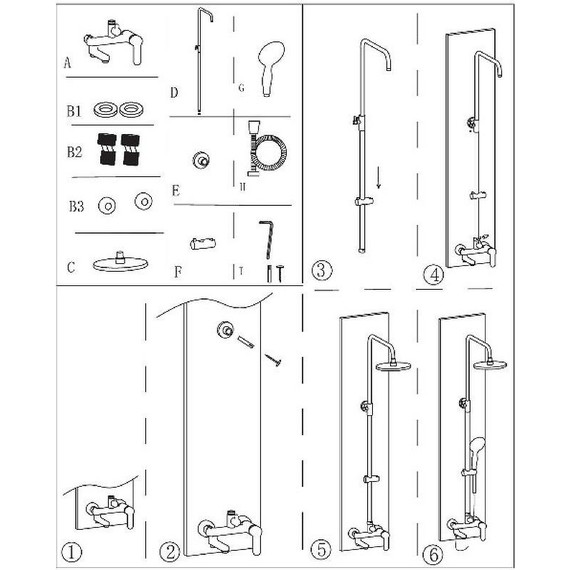 A
B1
B2
B3
C
D
E
F
G
H
I
③
④
①
②
⑤
⑥