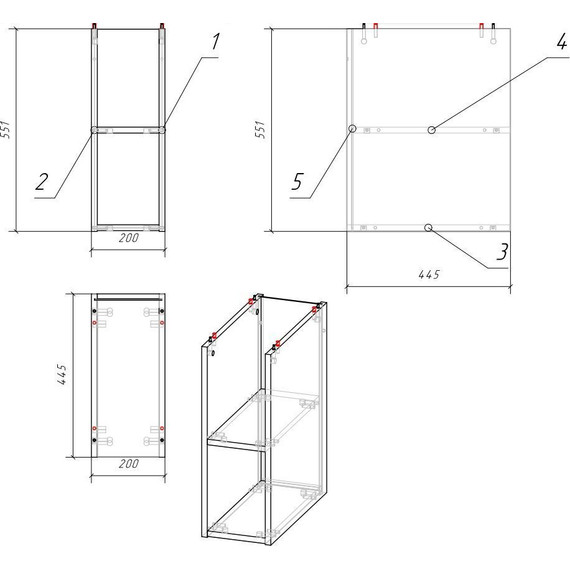 551

1

2

200

551

4

5

3

445

445

200