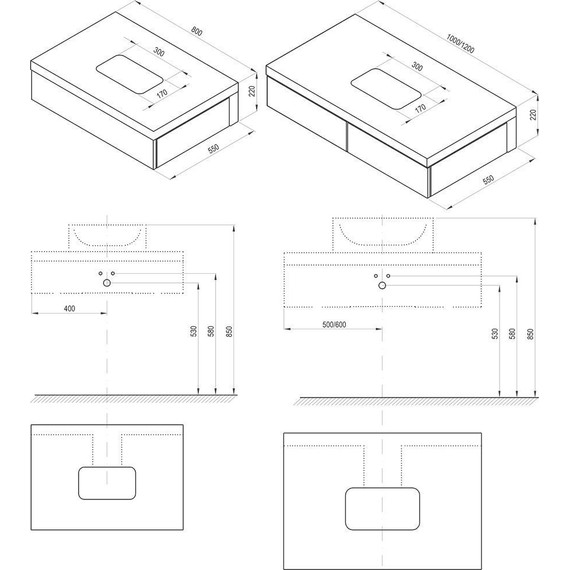 800
300
170
220
550

1000/1200
300
170
220
550

400
530
580
850

500/600
530
580
850