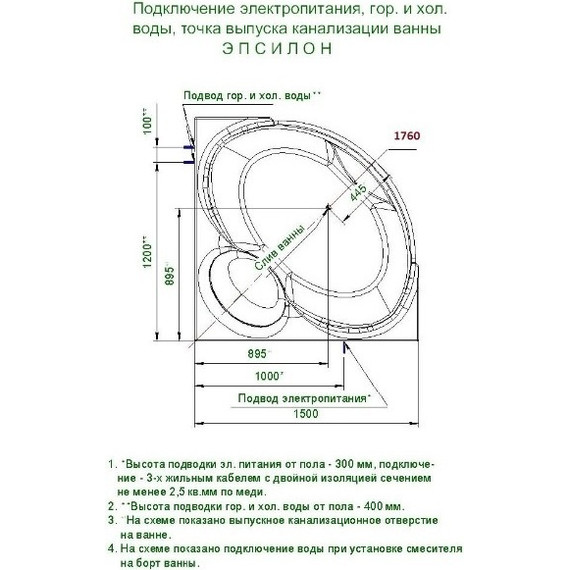 Подключение электропитания, гор. и хол. воды, точка выпуска канализации ванны
ЭПСИЛОН

Подвод гор. и хол. воды**

100**

1760

445

Слив ванны

1200**

895

895

1000*

Подвод электропитания*

1500

1. *Высота подводки эл. питания от пола - 300 мм, подключение - 3-х жильным кабелем с двойной изоляцией сечением не менее 2,5 кв.мм по меди.
2. **Высота подводки гор. и хол. воды от пола - 400 мм.
3. На схеме показано выпускное канализационное отверстие на ванне.
4. На схеме показано подключение воды при установке смесителя на борт ванны.