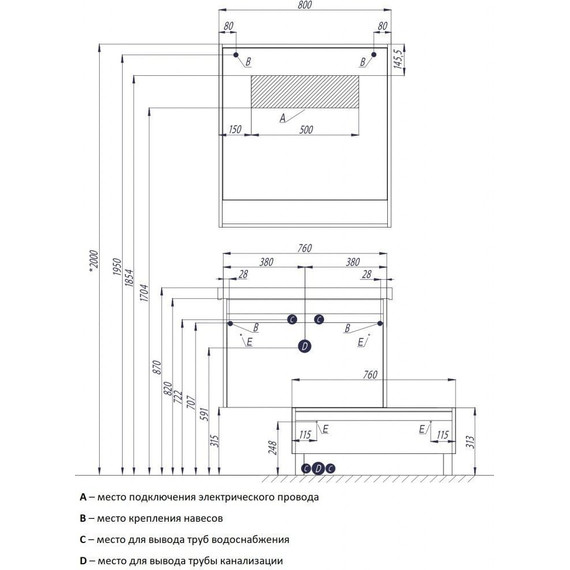 800
80
80
145,5
B
B
A
150
500
*2000
1950
1854
1704
760
380
380
28
28
C
C
B
B
E
E
D
870
820
722
707
591
315
760
115
E
E
115
248
313
C
D
C

A – место подключения электрического провода

B – место крепления навесов

C – место для вывода труб водоснабжения

D – место для вывода трубы канализации