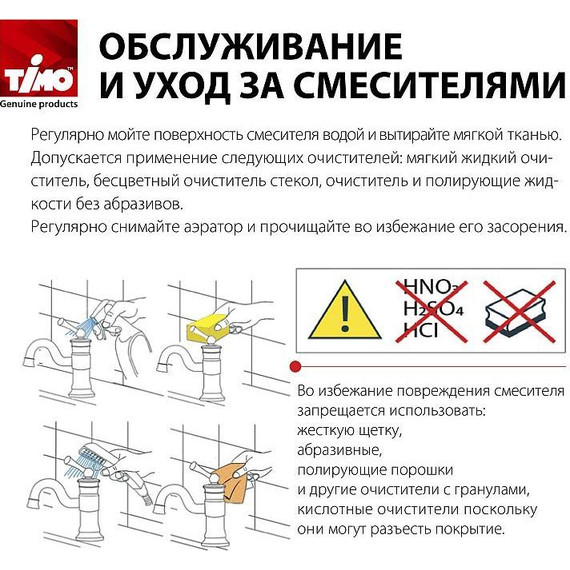 TIMO™
Genuine products

ОБСЛУЖИВАНИЕ И УХОД ЗА СМЕСИТЕЛЯМИ

Регулярно мойте поверхность смесителя водой и вытирайте мягкой тканью. Допускается применение следующих очистителей: мягкий жидкий очиститель, бесцветный очиститель стекол, очиститель и полирующие жидкости без абразивов.
Регулярно снимайте аэратор и прочищайте во избежание его засорения.

$HNO_3$
$H_2SO_4$
$HCl$

Во избежание повреждения смесителя запрещается использовать:
жесткую щетку,
абразивные,
полирующие порошки
и другие очистители с гранулами,
кислотные очистители поскольку они могут разъесть покрытие.