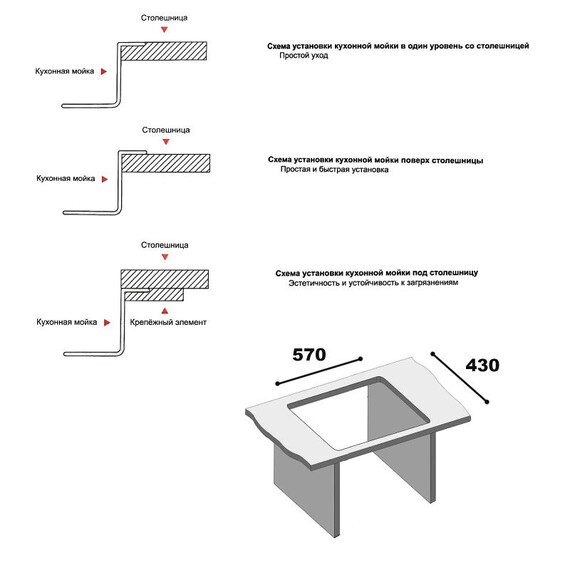 Столешница

Кухонная мойка

Схема установки кухонной мойки в один уровень со столешницей
Простой уход

Столешница

Кухонная мойка

Схема установки кухонной мойки поверх столешницы
Простая и быстрая установка

Столешница

Кухонная мойка

Крепёжный элемент

Схема установки кухонной мойки под столешницу
Эстетичность и устойчивость к загрязнениям

570

430