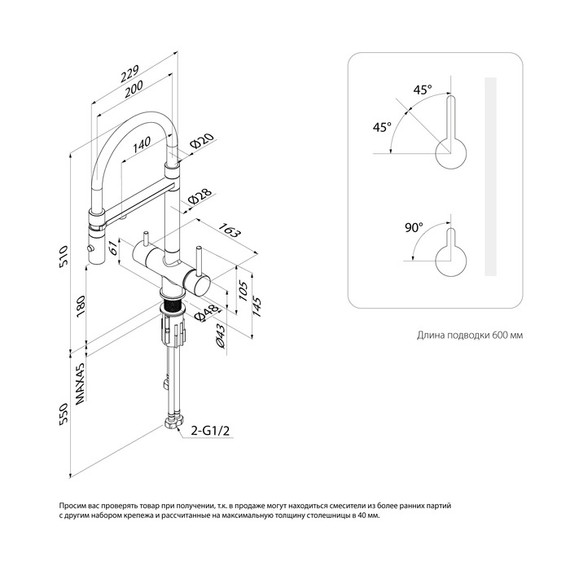 229
200
140
Ø20
Ø28
163
61
510
180
105
145
Ø48
Ø43
MAX45
550
2-G1/2

45°
45°
90°

Длина подводки 600 мм

Просим вас проверять товар при получении, т.к. в продаже могут находиться смесители из более ранних партий с другим набором крепежа и рассчитанные на максимальную толщину столешницы в 40 мм.