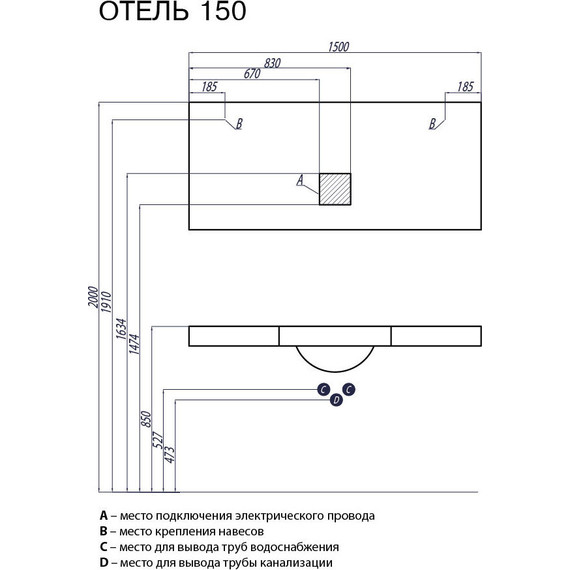 ОТЕЛЬ 150

1500
830
670
185
185
B
B
A
2000
1910
1634
1474
850
527
473
C
C
D

A – место подключения электрического провода
B – место крепления навесов
C – место для вывода труб водоснабжения
D – место для вывода трубы канализации