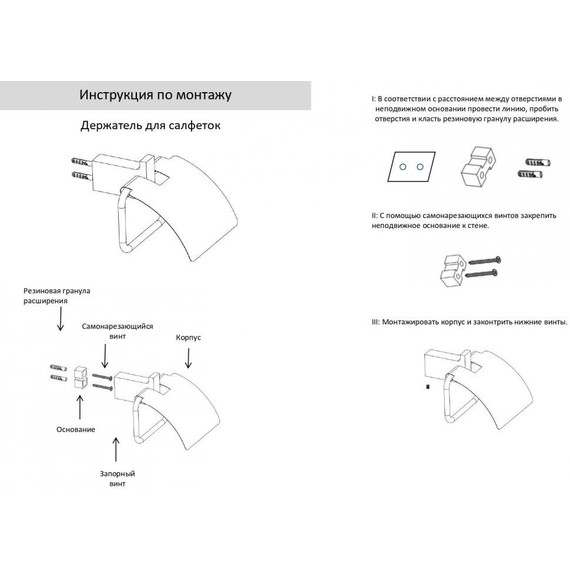 Инструкция по монтажу

Держатель для салфеток

Резиновая гранула расширения

Самонарезающийся винт

Корпус

Основание

Запорный винт

I: В соответствии с расстоянием между отверстиями в неподвижном основании провести линию, пробить отверстия и класть резиновую гранулу расширения.

II: С помощью самонарезающихся винтов закрепить неподвижное основание к стене.

III: Монтажировать корпус и законтрить нижние винты.