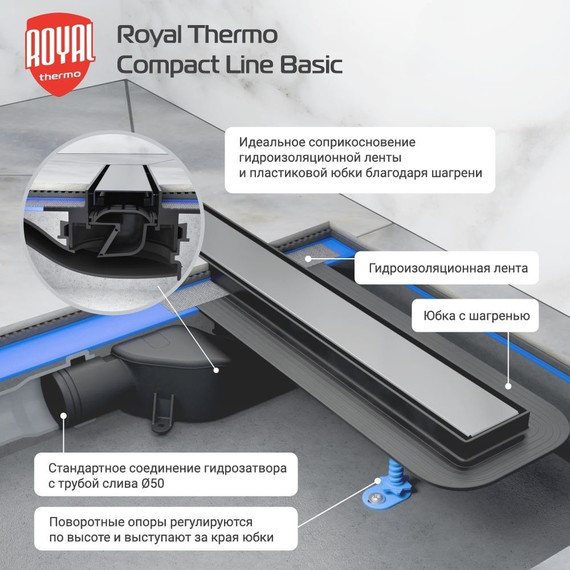 ROYAL thermo

Royal Thermo Compact Line Basic

Идеальное соприкосновение гидроизоляционной ленты и пластиковой юбки благодаря шагрени

Гидроизоляционная лента

Юбка с шагренью

Стандартное соединение гидрозатвора с трубой слива Ø50

Поворотные опоры регулируются по высоте и выступают за края юбки