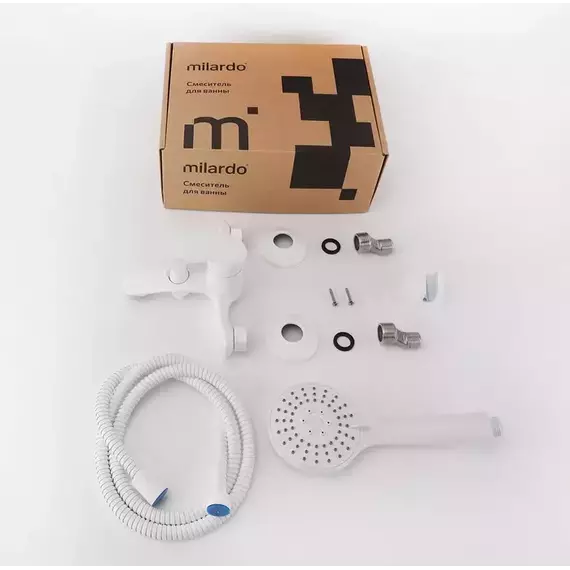 milardo
Смеситель для ванны

m

milardo
Смеситель для ванны