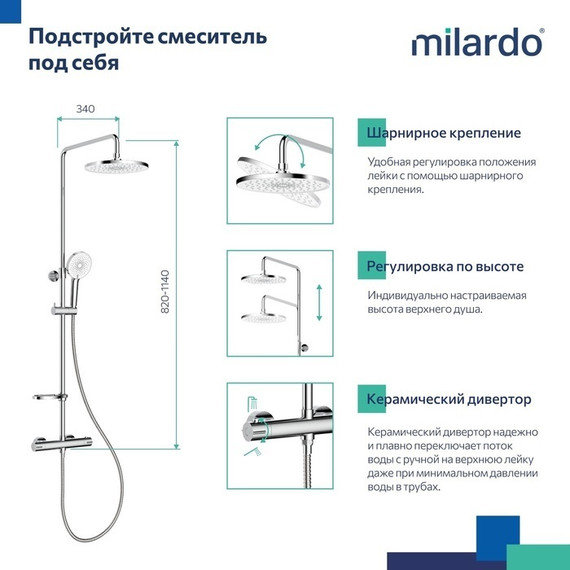 Подстройте смеситель под себя

milardo®

340

820-1140

Шарнирное крепление

Удобная регулировка положения лейки с помощью шарнирного крепления.

Регулировка по высоте

Индивидуально настраиваемая высота верхнего душа.

Керамический дивертор

Керамический дивертор надежно и плавно переключает поток воды с ручной на верхнюю лейку даже при минимальном давлении воды в трубах.