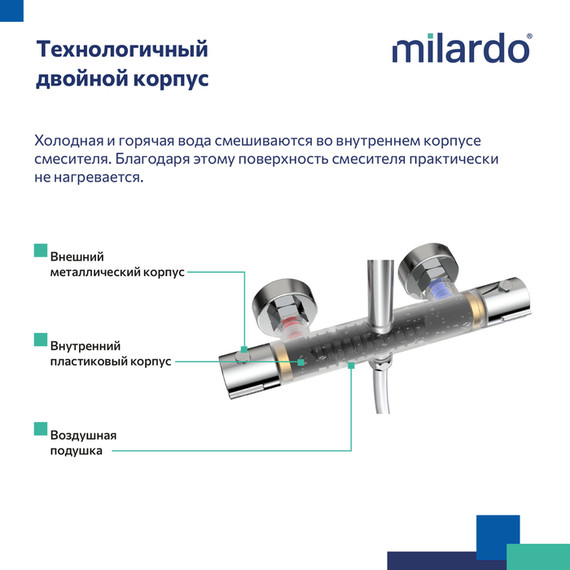 Технологичный двойной корпус

milardo®

Холодная и горячая вода смешиваются во внутреннем корпусе смесителя. Благодаря этому поверхность смесителя практически не нагревается.

Внешний металлический корпус

Внутренний пластиковый корпус

Воздушная подушка