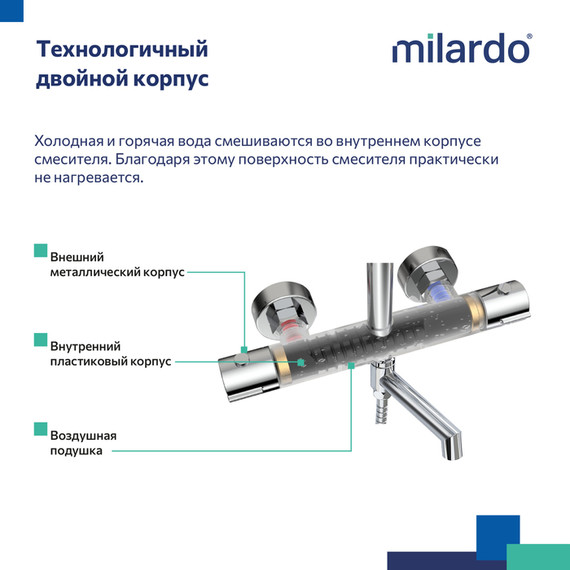 Технологичный двойной корпус

milardo®

Холодная и горячая вода смешиваются во внутреннем корпусе смесителя. Благодаря этому поверхность смесителя практически не нагревается.

Внешний металлический корпус

Внутренний пластиковый корпус

Воздушная подушка