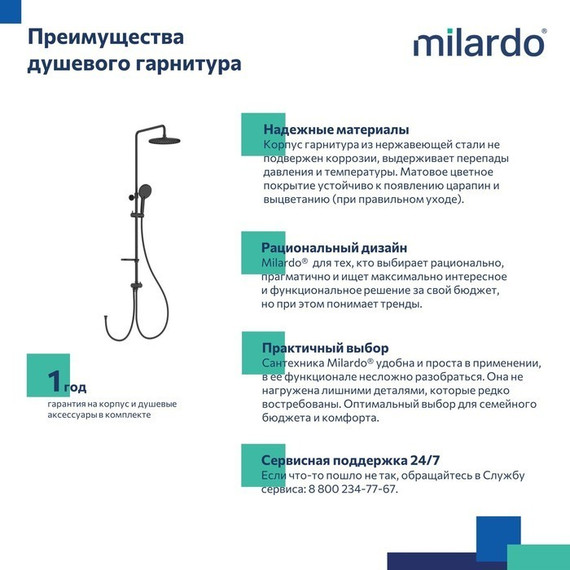 Преимущества душевого гарнитура

milardo®

Надежные материалы
Корпус гарнитура из нержавеющей стали не подвержен коррозии, выдерживает перепады давления и температуры. Матовое цветное покрытие устойчиво к появлению царапин и выцветанию (при правильном уходе).

Рациональный дизайн
Milardo® для тех, кто выбирает рационально, прагматично и ищет максимально интересное и функциональное решение за свой бюджет, но при этом понимает тренды.

Практичный выбор
Сантехника Milardo® удобна и проста в применении, в ее функционале несложно разобраться. Она не нагружена лишними деталями, которые редко востребованы. Оптимальный выбор для семейного бюджета и комфорта.

Сервисная поддержка 24/7
Если что-то пошло не так, обращайтесь в Службу сервиса: 8 800 234-77-67.

1 год
гарантия на корпус и душевые аксессуары в комплекте