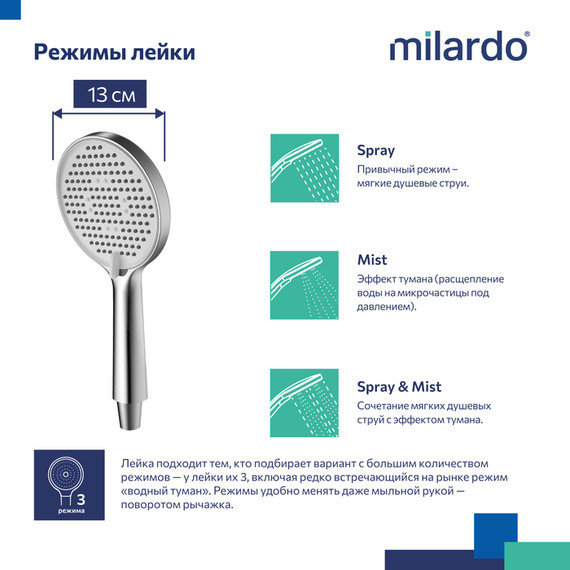 Режимы лейки

milardo®

13 см

Spray
Привычный режим – мягкие душевые струи.

Mist
Эффект тумана (расщепление воды на микрочастицы под давлением).

Spray & Mist
Сочетание мягких душевых струй с эффектом тумана.

3
режима

Лейка подходит тем, кто подбирает вариант с большим количеством режимов — у лейки их 3, включая редко встречающийся на рынке режим «водный туман». Режимы удобно менять даже мыльной рукой — поворотом рычажка.