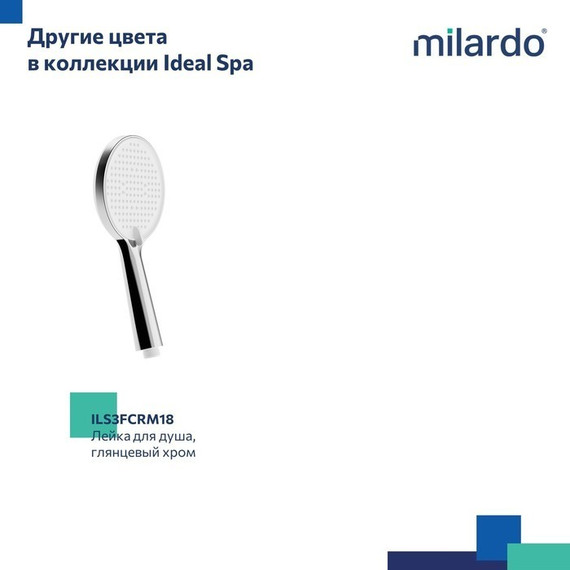 Другие цвета в коллекции Ideal Spa

milardo®

ILS3FCRM18
Лейка для душа, глянцевый хром