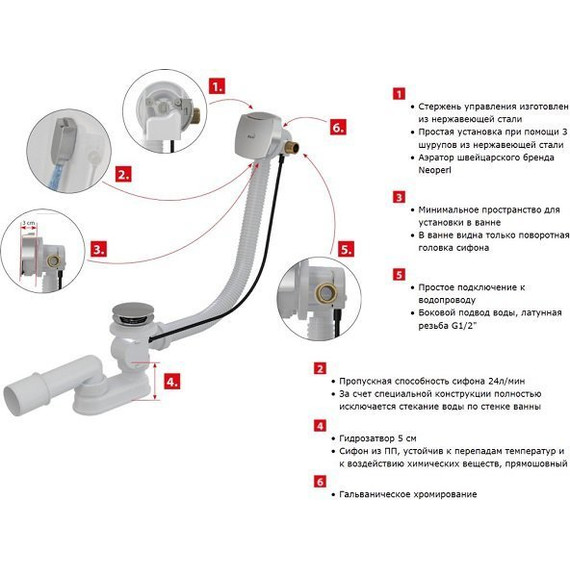 1.

2.

3 cm

3.

4.

5.

6.

1
• Стержень управления изготовлен из нержавеющей стали
• Простая установка при помощи 3 шурупов из нержавеющей стали
• Аэратор швейцарского бренда Neoperl

3
• Минимальное пространство для установки в ванне
• В ванне видна только поворотная головка сифона

5
• Простое подключение к водопроводу
• Боковой подвод воды, латунная резьба G1/2"

2
• Пропускная способность сифона 24л/мин
• За счет специальной конструкции полностью исключается стекание воды по стенке ванны

4
• Гидрозатвор 5 см
• Сифон из ПП, устойчив к перепадам температур и к воздействию химических веществ, прямошовный

6
• Гальваническое хромирование