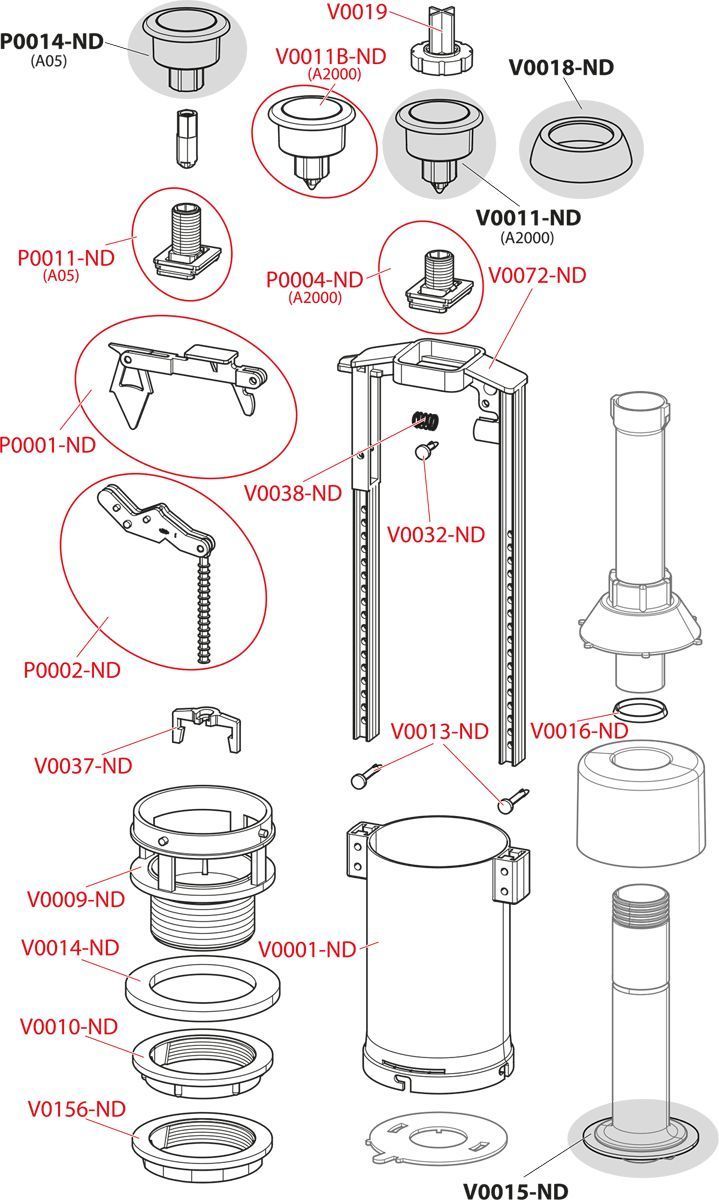 P0014-ND
(A05)

V0019

V0011B-ND
(A2000)

V0018-ND

V0011-ND
(A2000)

P0011-ND
(A05)

P0004-ND
(A2000)

V0072-ND

P0001-ND

V0038-ND

V0032-ND

P0002-ND

V0037-ND

V0013-ND

V0016-ND

V0009-ND

V0014-ND

V0001-ND

V0010-ND

V0156-ND

V0015-ND