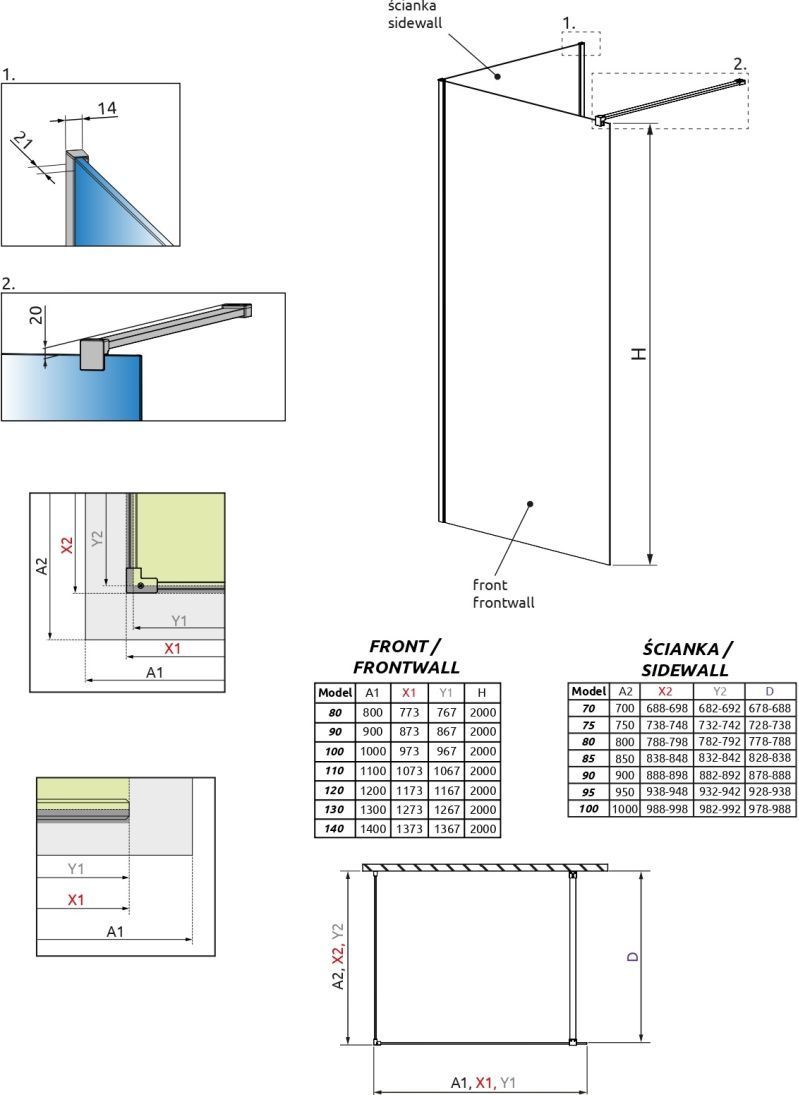 ścianka
sidewall

1.

2.

1.

14

21

2.

20

H

front
frontwall

A2

X2

Y2

Y1

X1

A1

Y1

X1

A1

FRONT / FRONTWALL

| Model | A1 | X1 | Y1 | H |
|---|---|---|---|---|
| 80 | 800 | 773 | 767 | 2000 |
| 90 | 900 | 873 | 867 | 2000 |
| 100 | 1000 | 973 | 967 | 2000 |
| 110 | 1100 | 1073 | 1067 | 2000 |
| 120 | 1200 | 1173 | 1167 | 2000 |
| 130 | 1300 | 1273 | 1267 | 2000 |
| 140 | 1400 | 1373 | 1367 | 2000 |

ŚCIANKA / SIDEWALL

| Model | A2 | X2 | Y2 | D |
|---|---|---|---|---|
| 70 | 700 | 688-698 | 682-692 | 678-688 |
| 75 | 750 | 738-748 | 732-742 | 728-738 |
| 80 | 800 | 788-798 | 782-792 | 778-788 |
| 85 | 850 | 838-848 | 832-842 | 828-838 |
| 90 | 900 | 888-898 | 882-892 | 878-888 |
| 95 | 950 | 938-948 | 932-942 | 928-938 |
| 100 | 1000 | 988-998 | 982-992 | 978-988 |

A2, X2, Y2

D

A1, X1, Y1