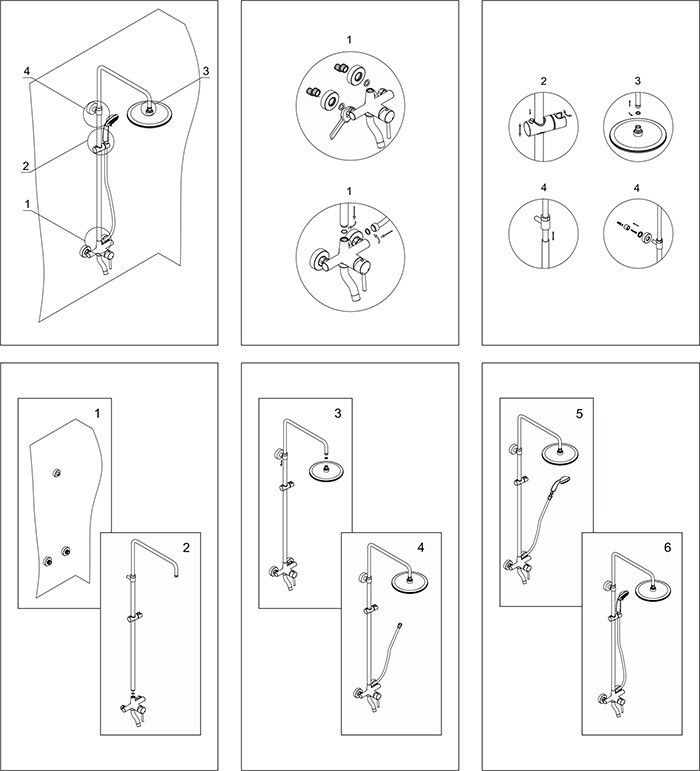 4
3
2
1

1

1

2
3
4
4

1
2

3
4

5
6