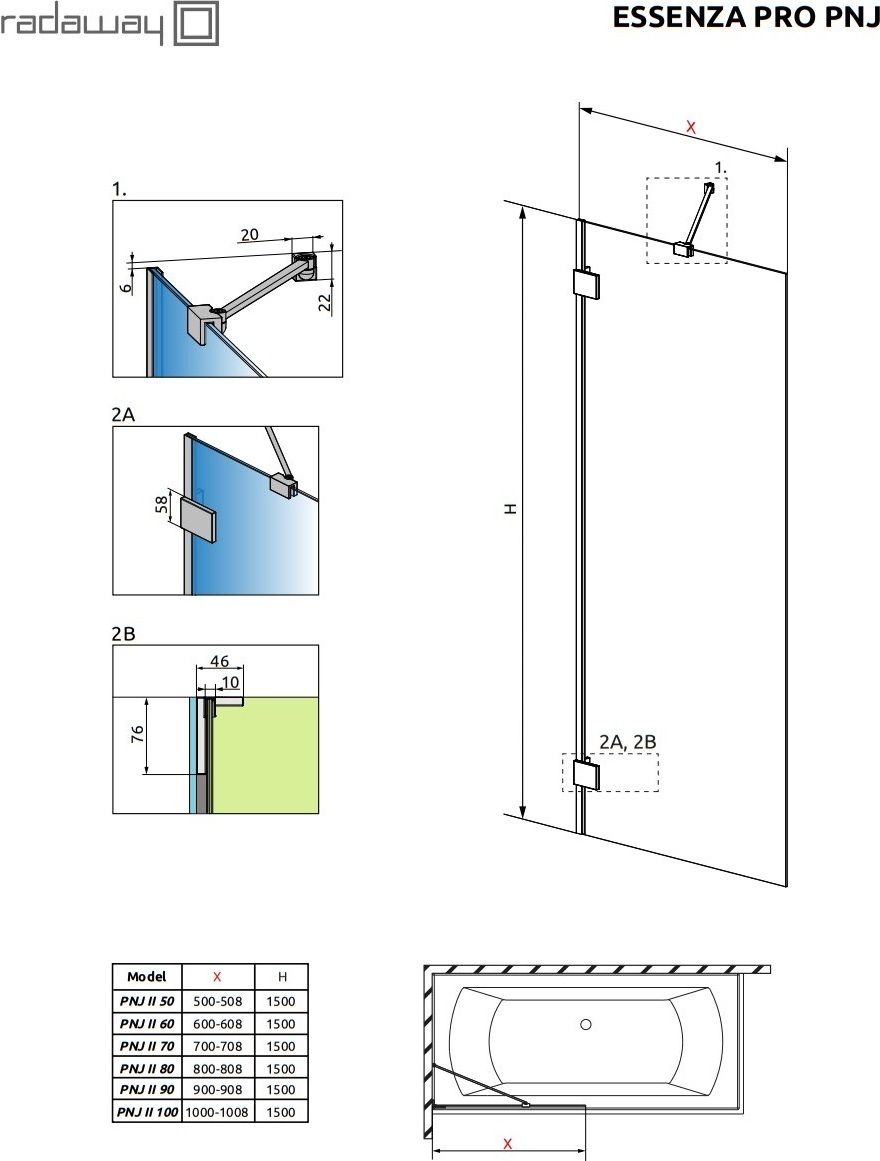 radaway

ESSENZA PRO PNJ

1.

20

6

22

2A

58

2B

46

10

76

X

1.

H

2A, 2B

| Model | X | H |
|---|---|---|
| PNJ II 50 | 500-508 | 1500 |
| PNJ II 60 | 600-608 | 1500 |
| PNJ II 70 | 700-708 | 1500 |
| PNJ II 80 | 800-808 | 1500 |
| PNJ II 90 | 900-908 | 1500 |
| PNJ II 100 | 1000-1008 | 1500 |

X