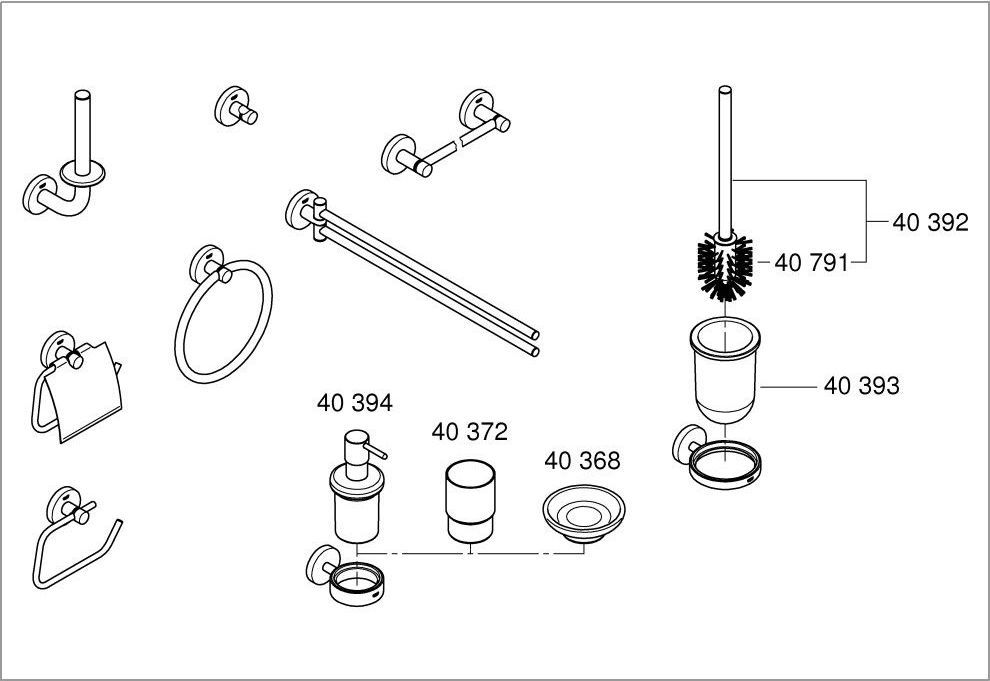 40 392

40 791

40 393

40 394

40 372

40 368