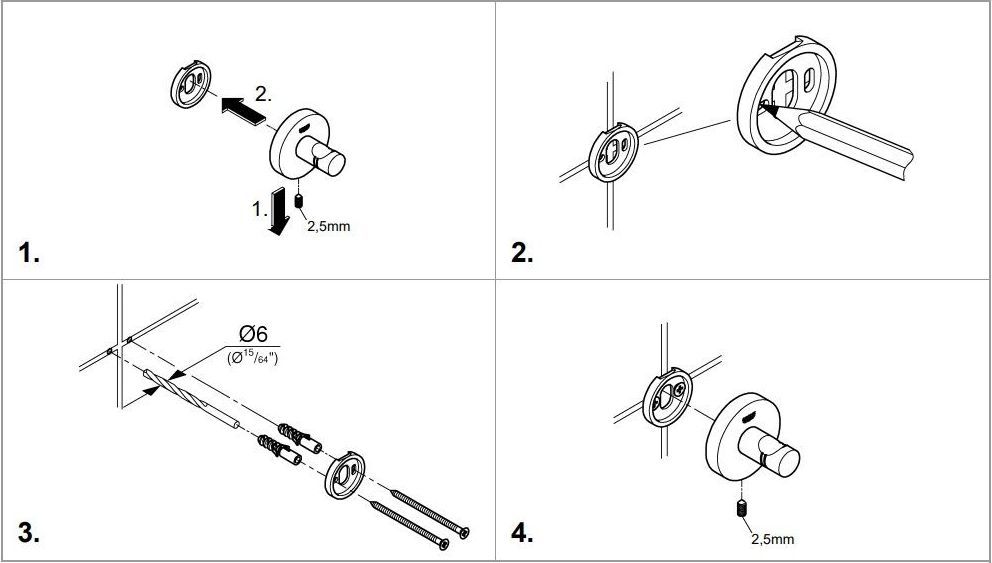 2.

1.

2,5mm

1.

2.

Ø6

(Ø$^{15}/_{64}$")

3.

2,5mm

4.