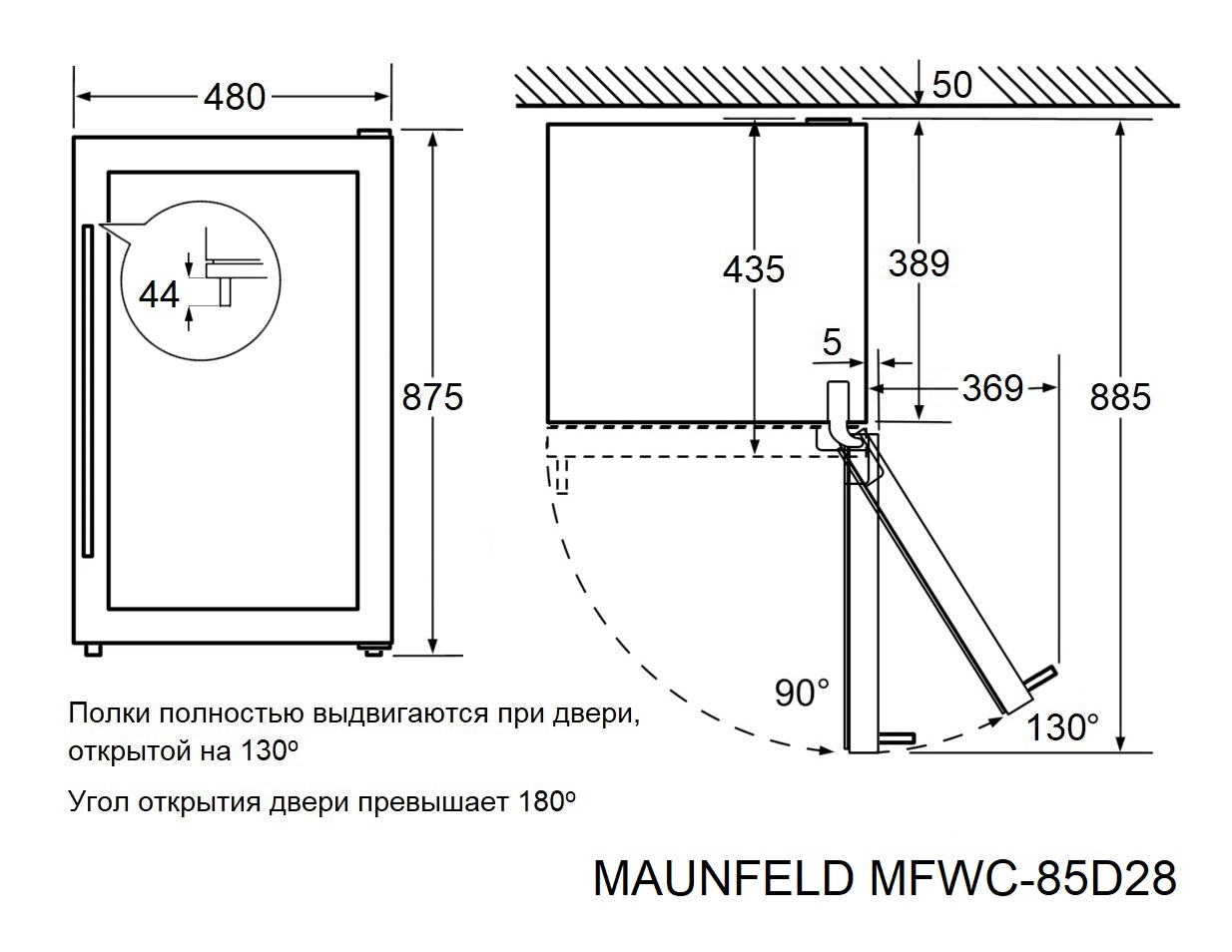 480

44

875

50

435

389

5

369

885

90°

130°

Полки полностью выдвигаются при двери, открытой на 130º

Угол открытия двери превышает 180º

MAUNFELD MFWC-85D28