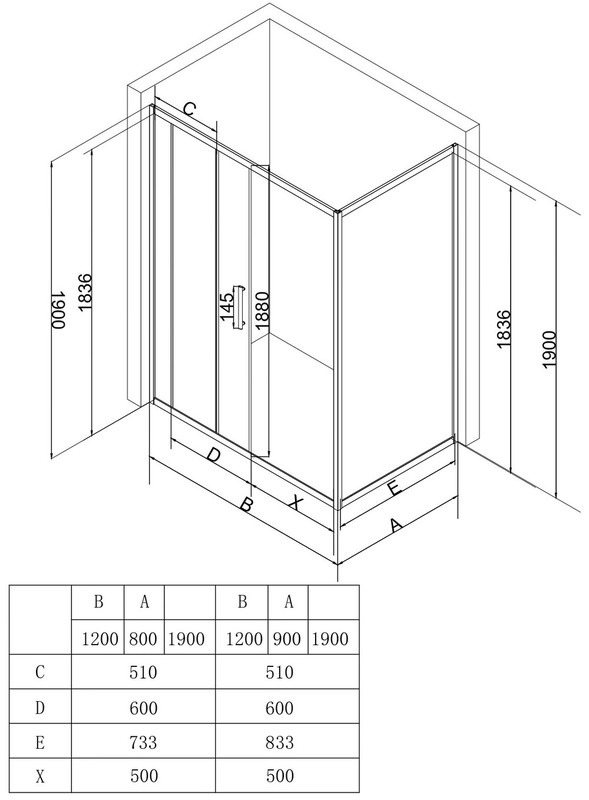 C

1900

1836

145

1880

1836

1900

D

B

X

E

A

|   | B | A |   | B | A |   |
|---|---|---|---|---|---|---|
|   | 1200 | 800 | 1900 | 1200 | 900 | 1900 |
| C | 510 | | | 510 | | |
| D | 600 | | | 600 | | |
| E | 733 | | | 833 | | |
| X | 500 | | | 500 | | |