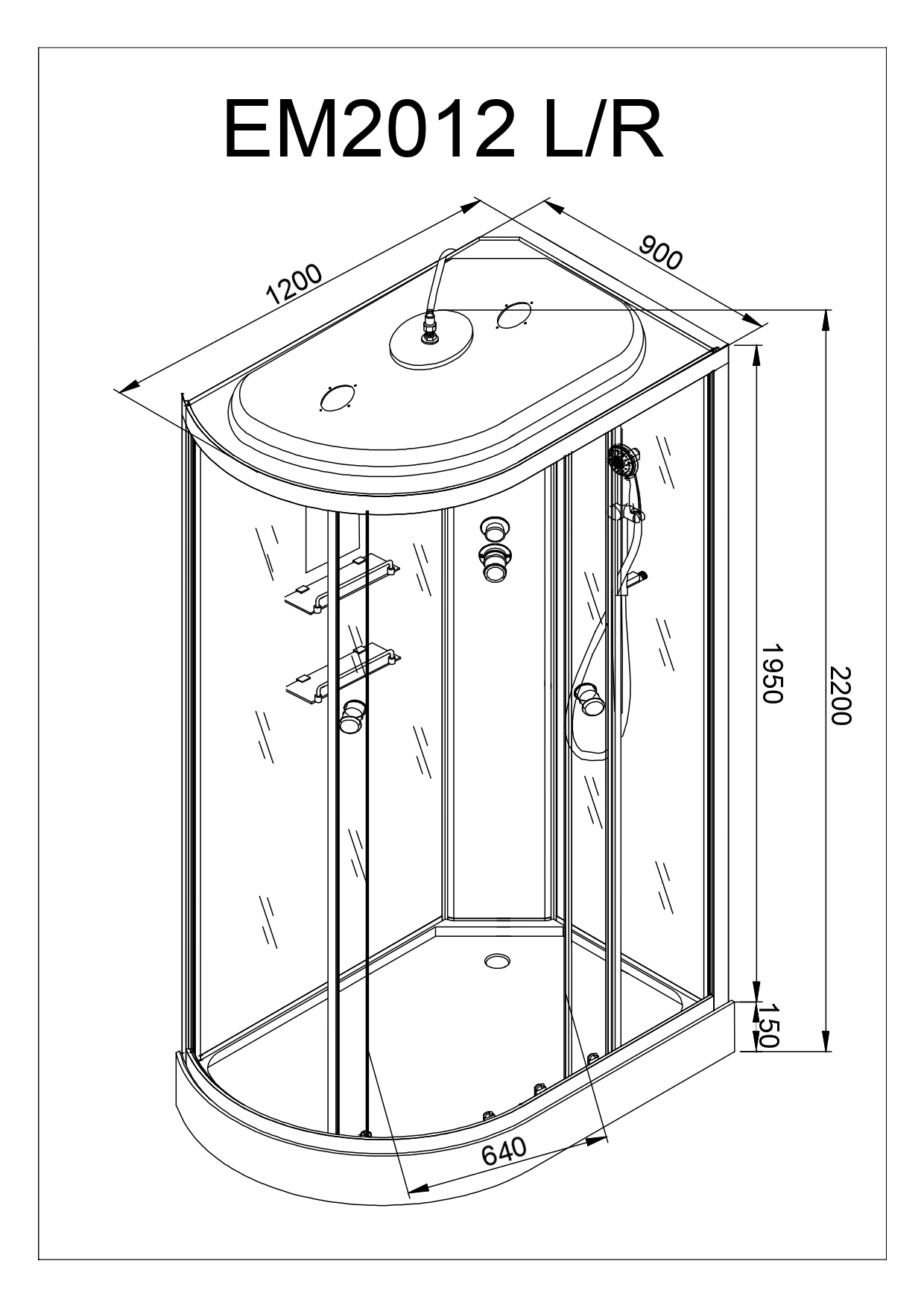 EM2012 L/R

1200

900

1950

2200

150

640