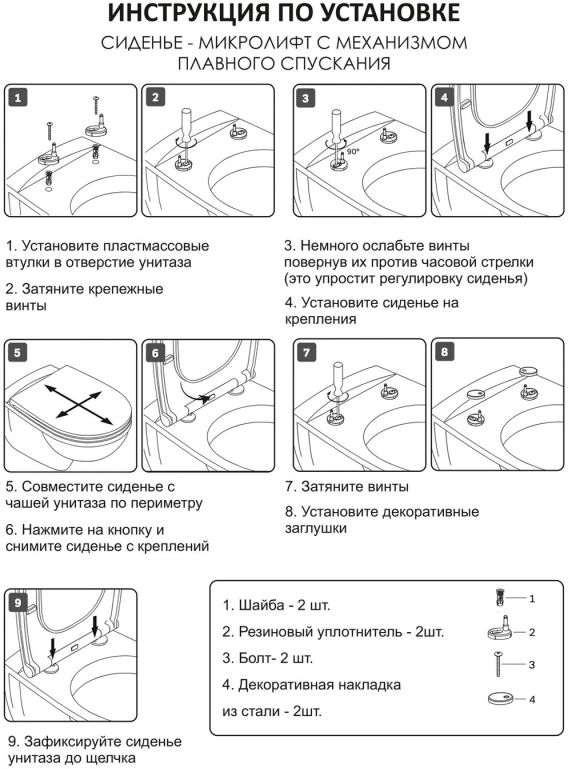 ИНСТРУКЦИЯ ПО УСТАНОВКЕ

СИДЕНЬЕ - МИКРОЛИФТ С МЕХАНИЗМОМ ПЛАВНОГО СПУСКАНИЯ

1

2

3

90°

4

1. Установите пластмассовые втулки в отверстие унитаза

2. Затяните крепежные винты

3. Немного ослабьте винты повернув их против часовой стрелки (это упростит регулировку сиденья)

4. Установите сиденье на крепления

5

6

7

8

5. Совместите сиденье с чашей унитаза по периметру

6. Нажмите на кнопку и снимите сиденье с креплений

7. Затяните винты

8. Установите декоративные заглушки

9

9. Зафиксируйте сиденье унитаза до щелчка

1. Шайба - 2 шт.

2. Резиновый уплотнитель - 2шт.

3. Болт- 2 шт.

4. Декоративная накладка из стали - 2шт.

1

2

3

4