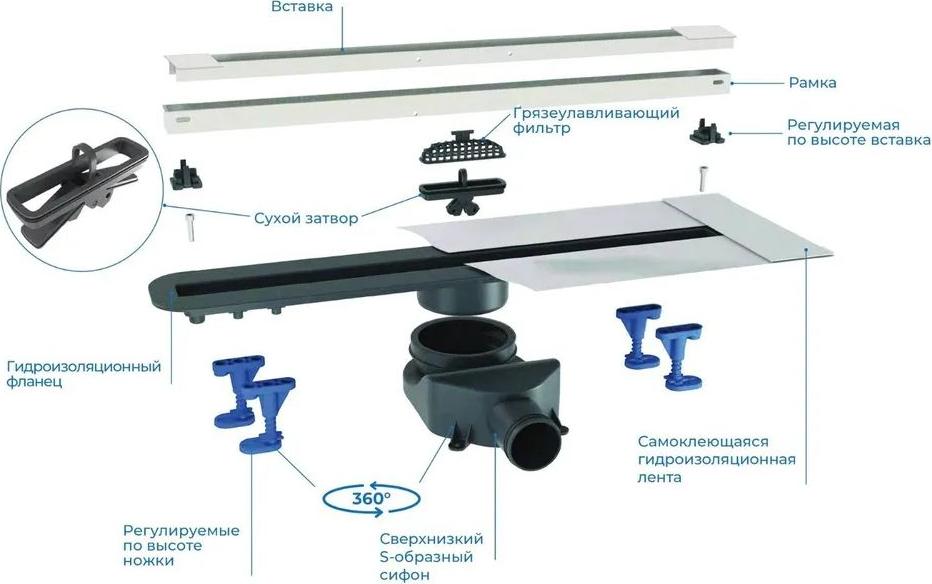 Вставка

Рамка

Грязеулавливающий фильтр

Регулируемая по высоте вставка

Сухой затвор

Гидроизоляционный фланец

Самоклеющаяся гидроизоляционная лента

360°

Регулируемые по высоте ножки

Сверхнизкий S-образный сифон