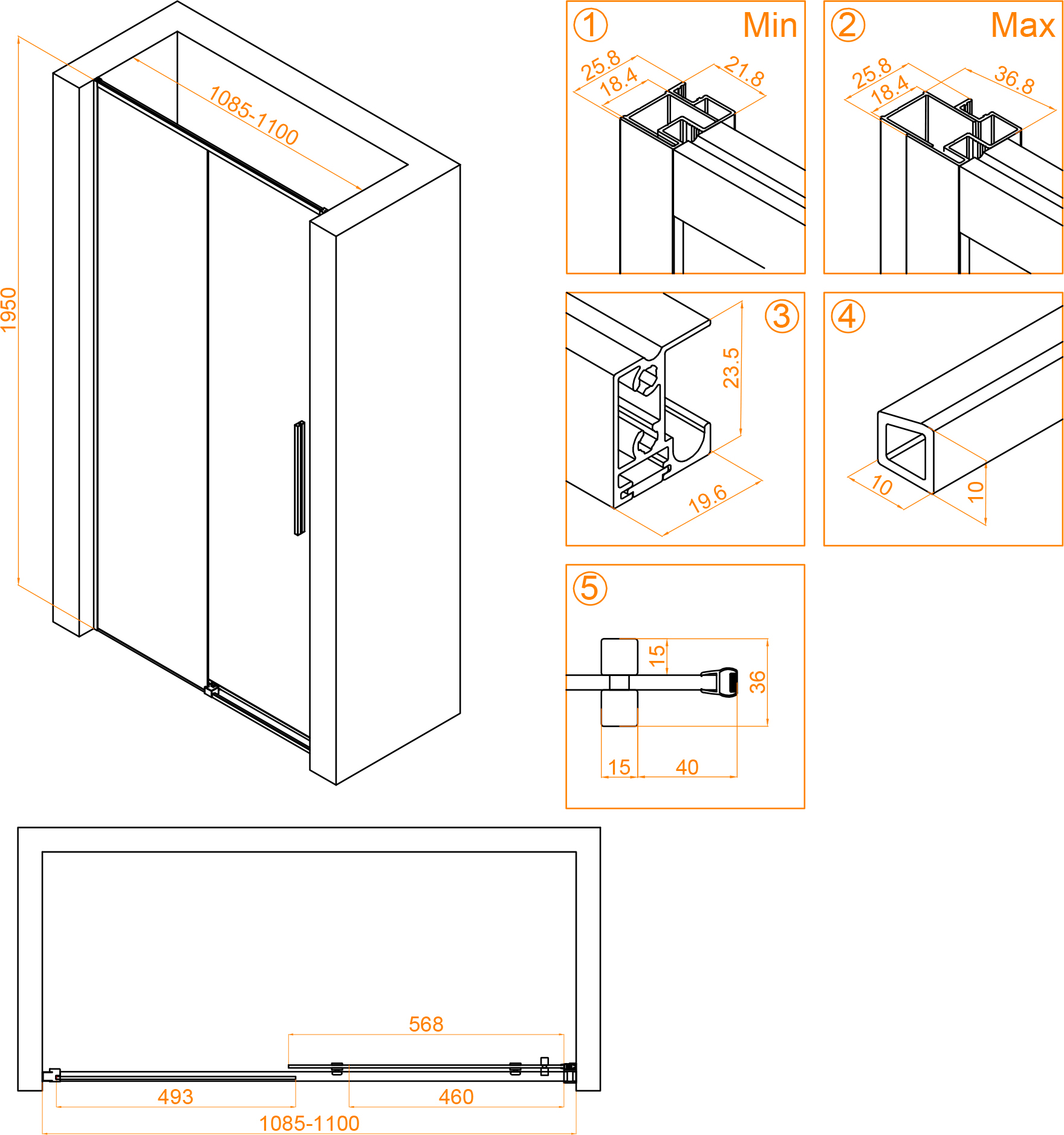 1950
1085-1100

1 Min
25.8
18.4
21.8

2 Max
25.8
18.4
36.8

3
23.5
19.6

4
10
10

5
15
36
15
40

568
493
460
1085-1100