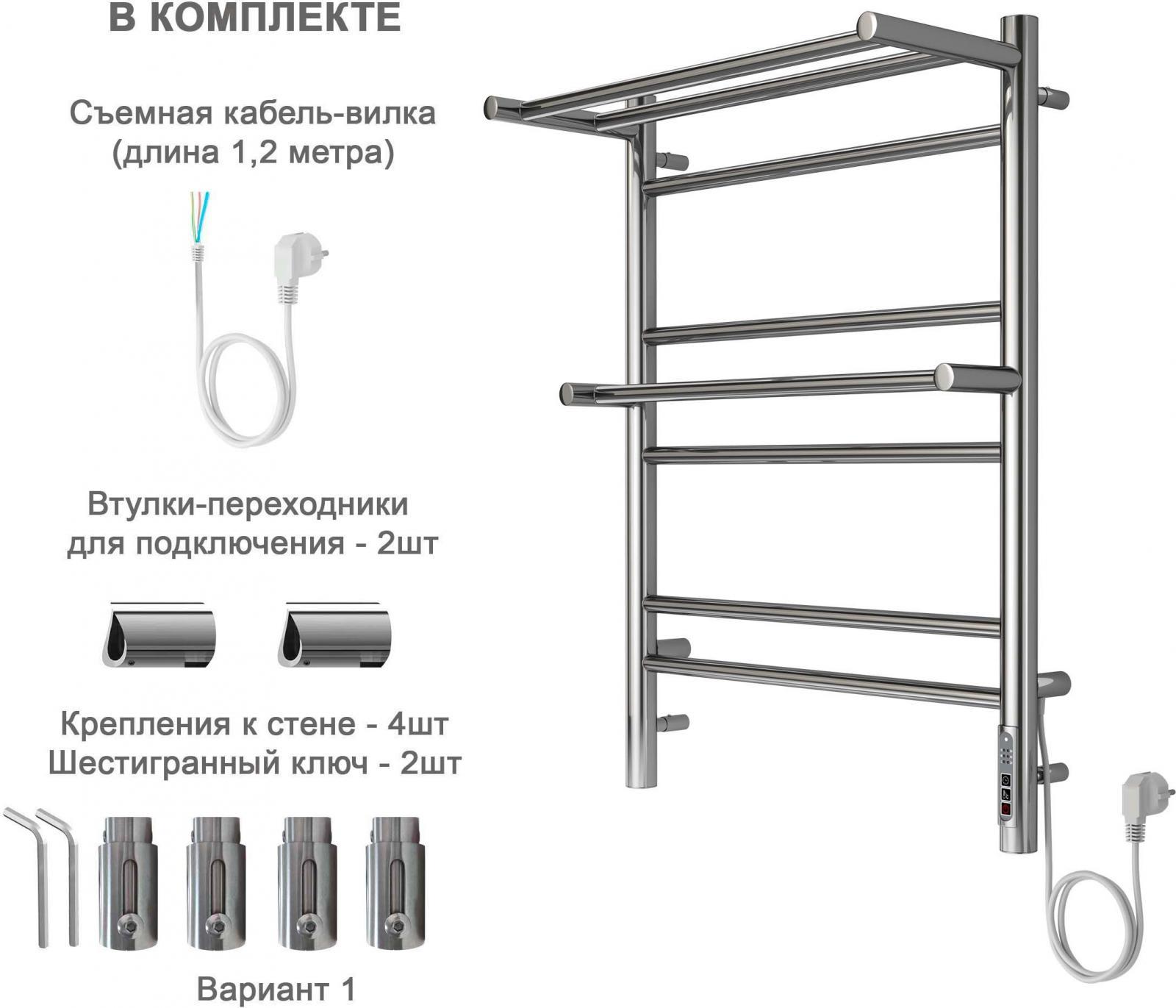 В КОМПЛЕКТЕ

Съемная кабель-вилка (длина 1,2 метра)

Втулки-переходники для подключения - 2шт

Крепления к стене - 4шт
Шестигранный ключ - 2шт

Вариант 1