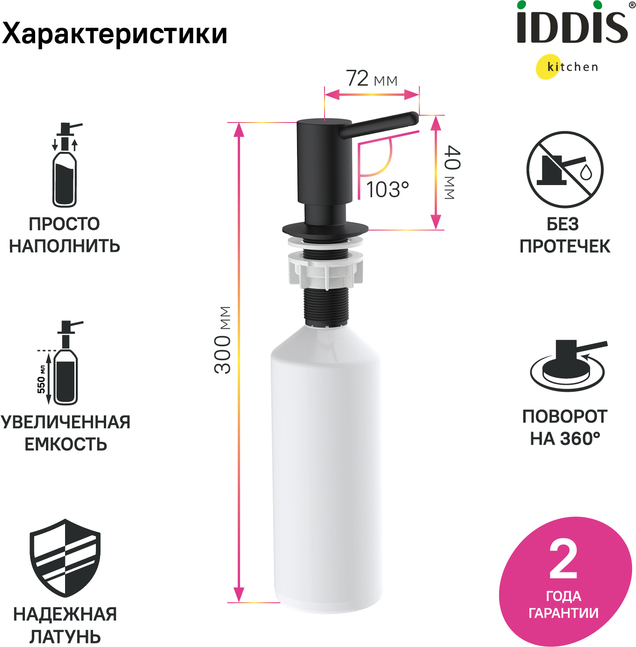 Характеристики

iDDiS®
kitchen

72 мм

40 мм

103°

300 мм

ПРОСТО НАПОЛНИТЬ

550 мл

УВЕЛИЧЕННАЯ ЕМКОСТЬ

НАДЕЖНАЯ ЛАТУНЬ

БЕЗ ПРОТЕЧЕК

ПОВОРОТ НА 360°

2
ГОДА ГАРАНТИИ