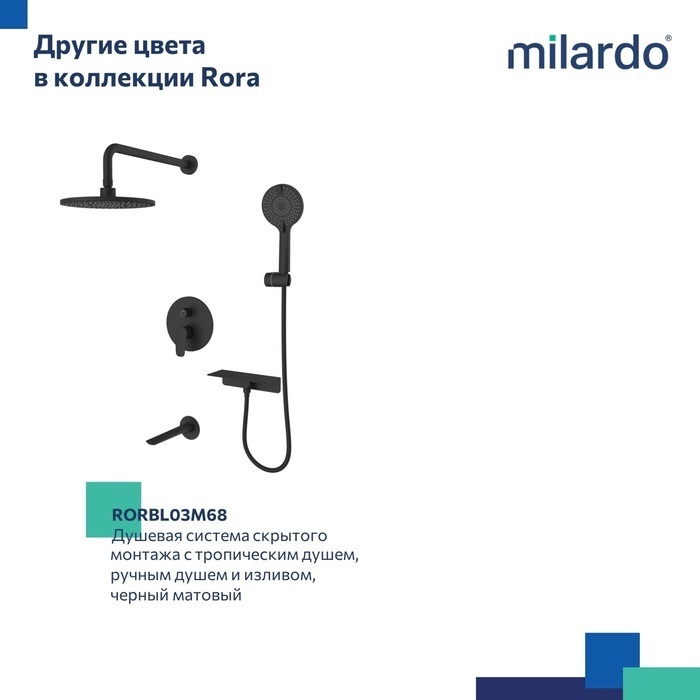 Другие цвета
в коллекции Rora

milardo®

RORBL03M68
Душевая система скрытого монтажа с тропическим душем, ручным душем и изливом, черный матовый