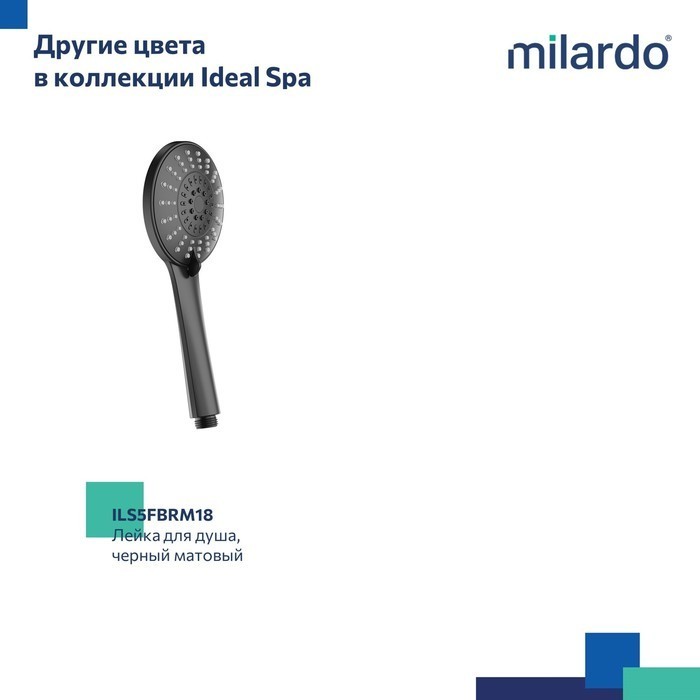 Другие цвета в коллекции Ideal Spa

milardo®

ILS5FBRM18
Лейка для душа, черный матовый