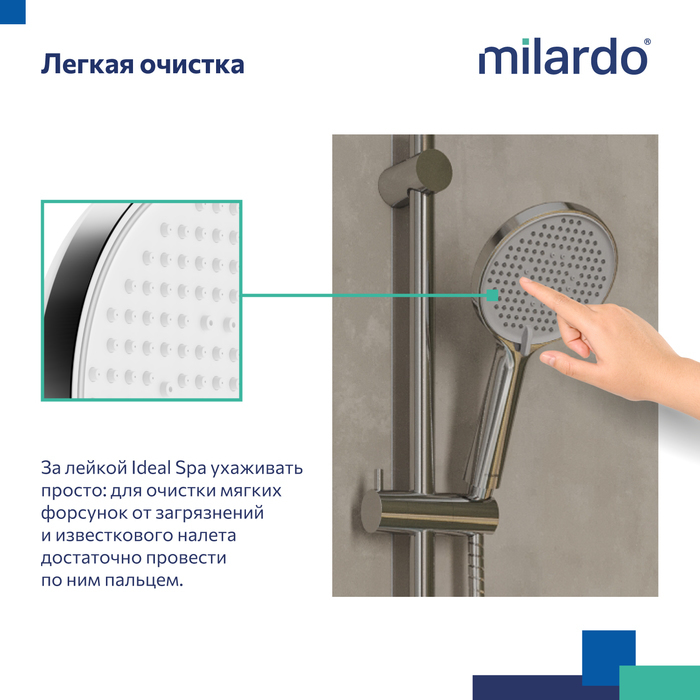 Легкая очистка

milardo®

За лейкой Ideal Spa ухаживать просто: для очистки мягких форсунок от загрязнений и известкового налета достаточно провести по ним пальцем.