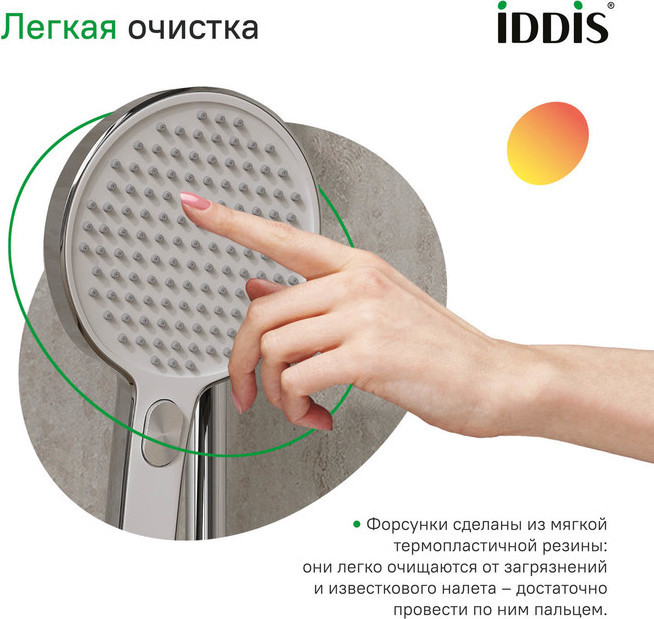 Легкая очистка

iDDiS®

• Форсунки сделаны из мягкой термопластичной резины: они легко очищаются от загрязнений и известкового налета – достаточно провести по ним пальцем.