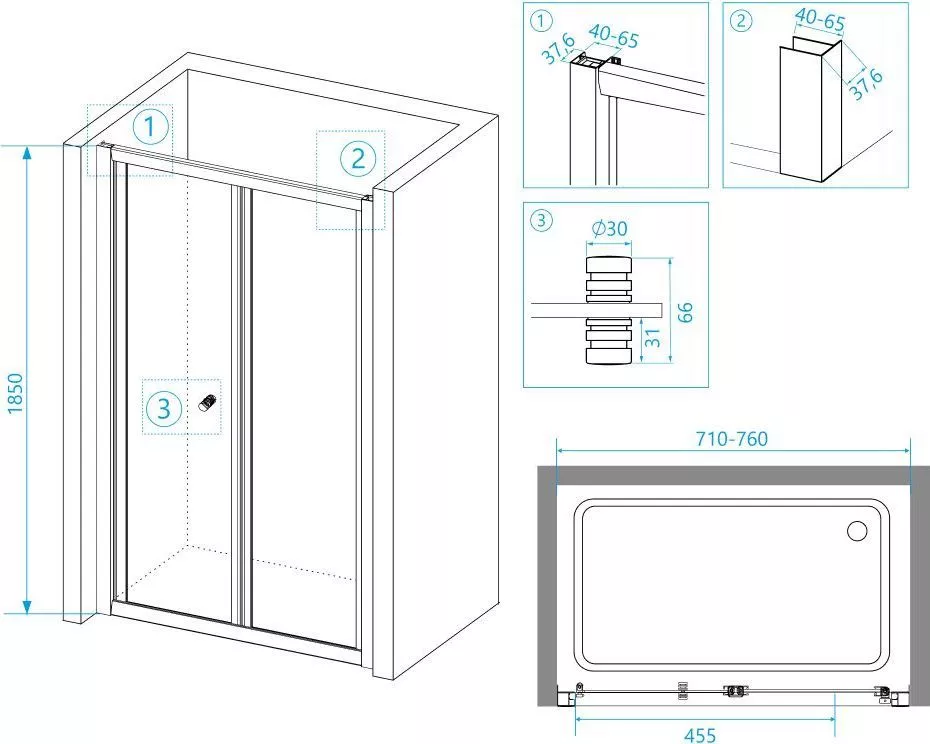 1850

1

2

3

1
37,6
40-65

2
40-65
37,6

3
$\varnothing 30$
66
31

710-760

455