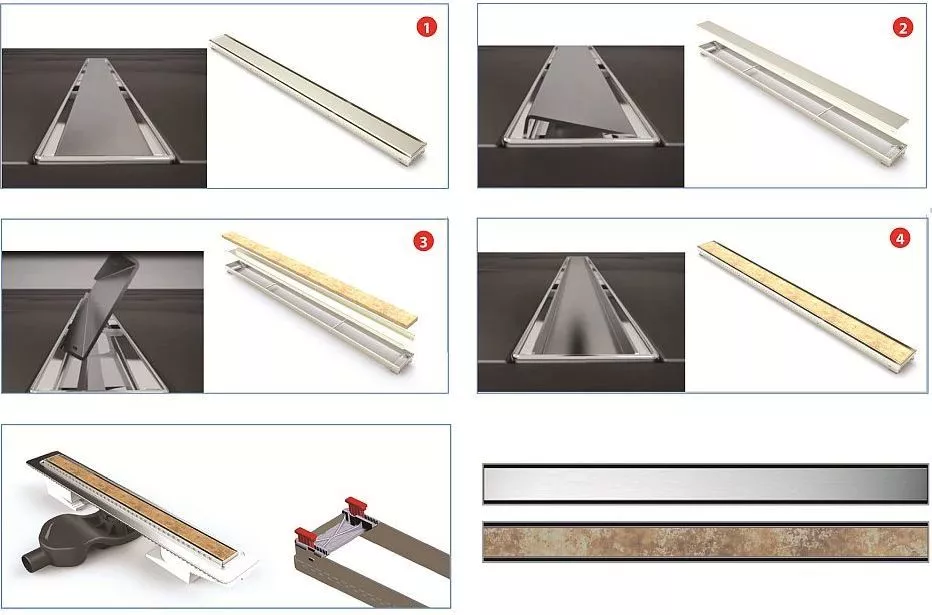 1

2

3

4