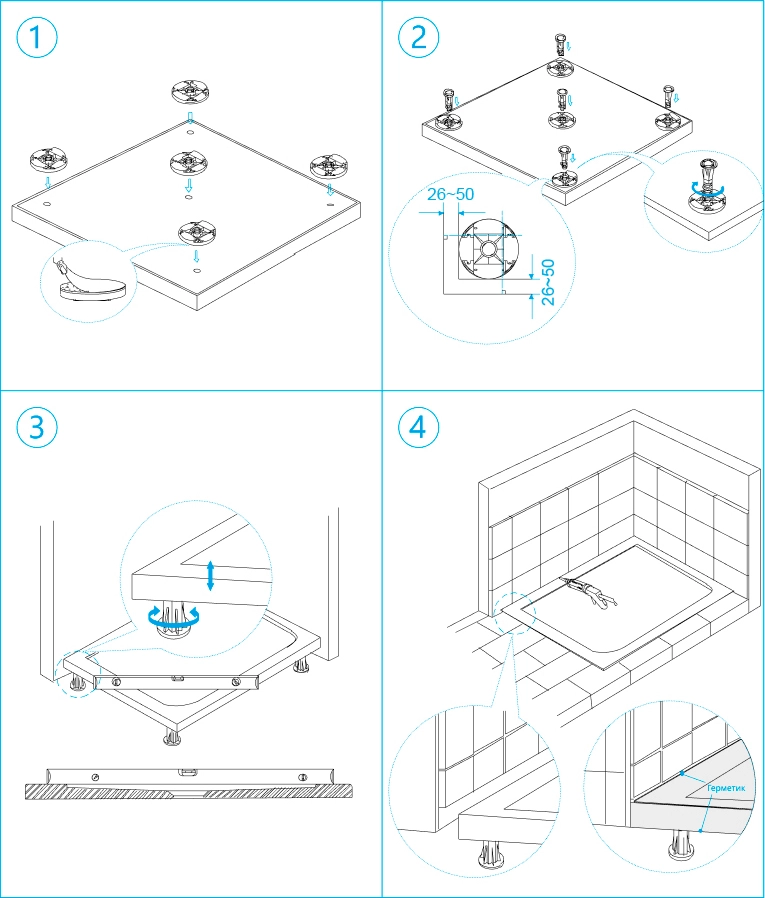 1

2

26~50

26~50

3

4

Герметик